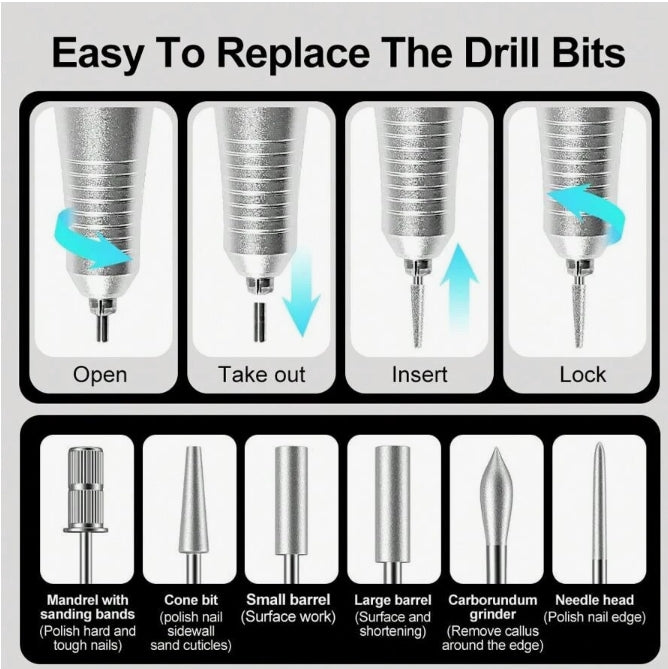 Easy To Replace The Drill Bits

Open

Take out

Insert

Lock

Mandrel with sanding bands
(Polish hard and tough nails)

Cone bit
(polish nail sidewall sand cuticles)

Small barrel
(Surface work)

Large barrel
(Surface and shortening)

Carborundum grinder
(Remove callus around the edge)

Needle head
(Polish nail edge)